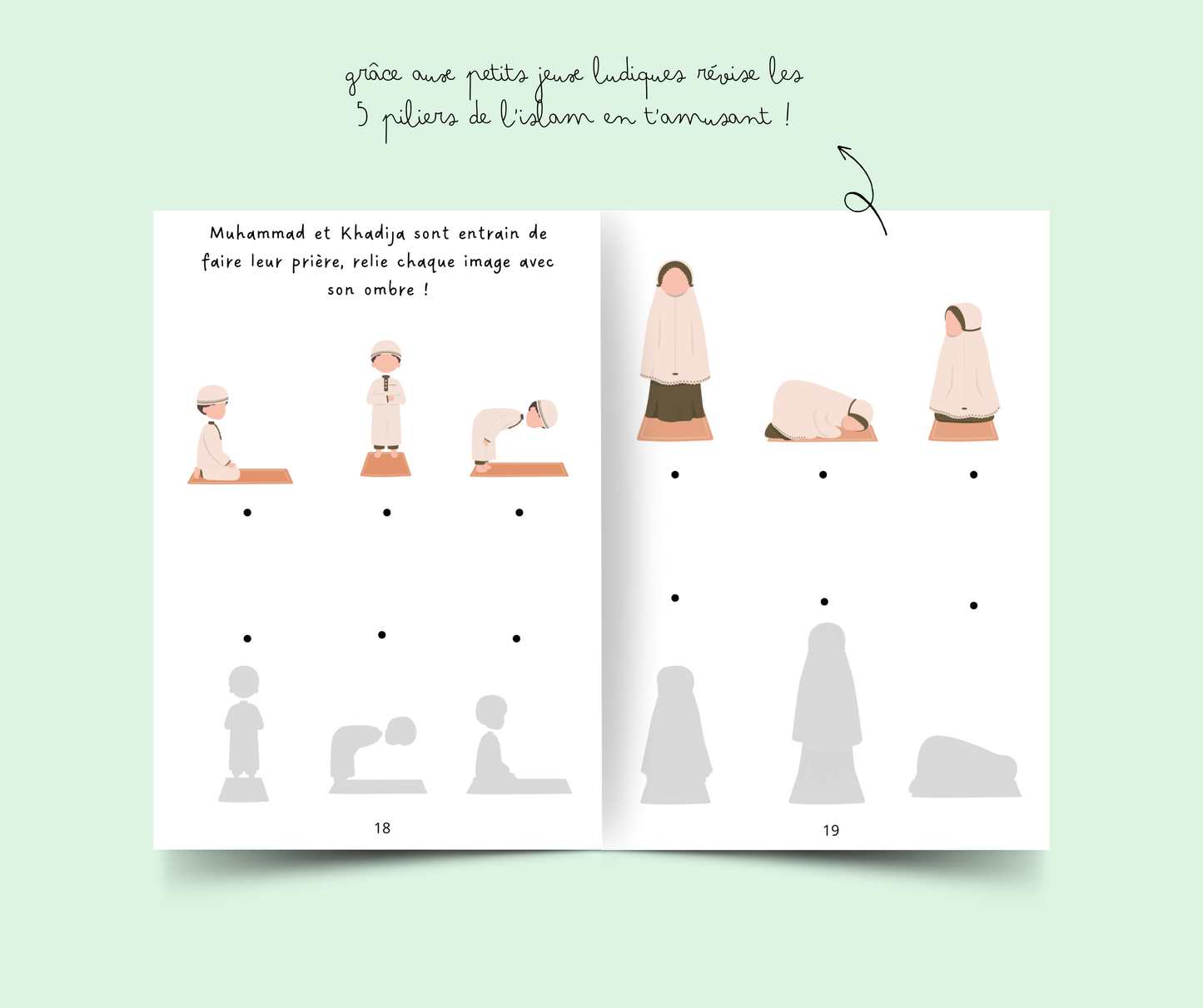 grâce aux petits jeux ludiques révise les 5 piliers de l'islam en t'amusant !

Muhammad et Khadija sont entrain de faire leur prière, relie chaque image avec son ombre !

18

19