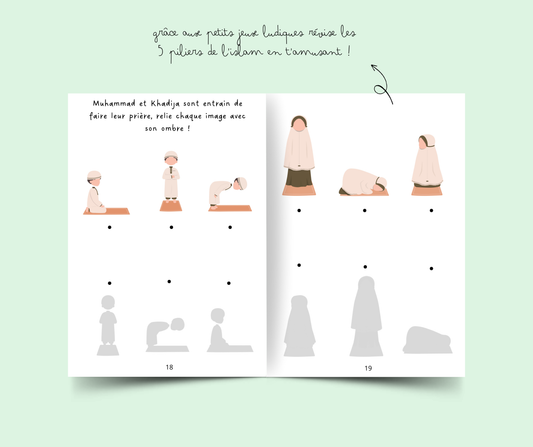 grâce aux petits jeux ludiques révise les 5 piliers de l'islam en t'amusant !

Muhammad et Khadija sont entrain de faire leur prière, relie chaque image avec son ombre !

18

19